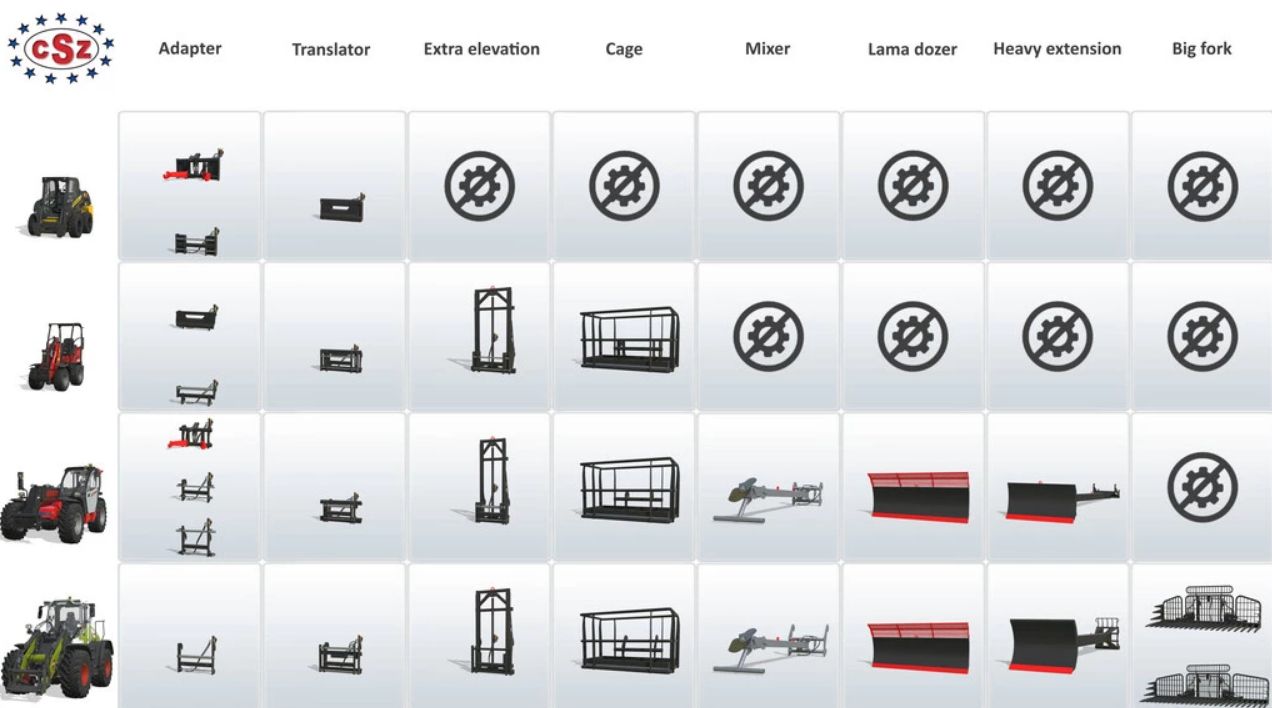 cSz

Adapter Translator Extra elevation Cage Mixer Lama dozer Heavy extension Big fork